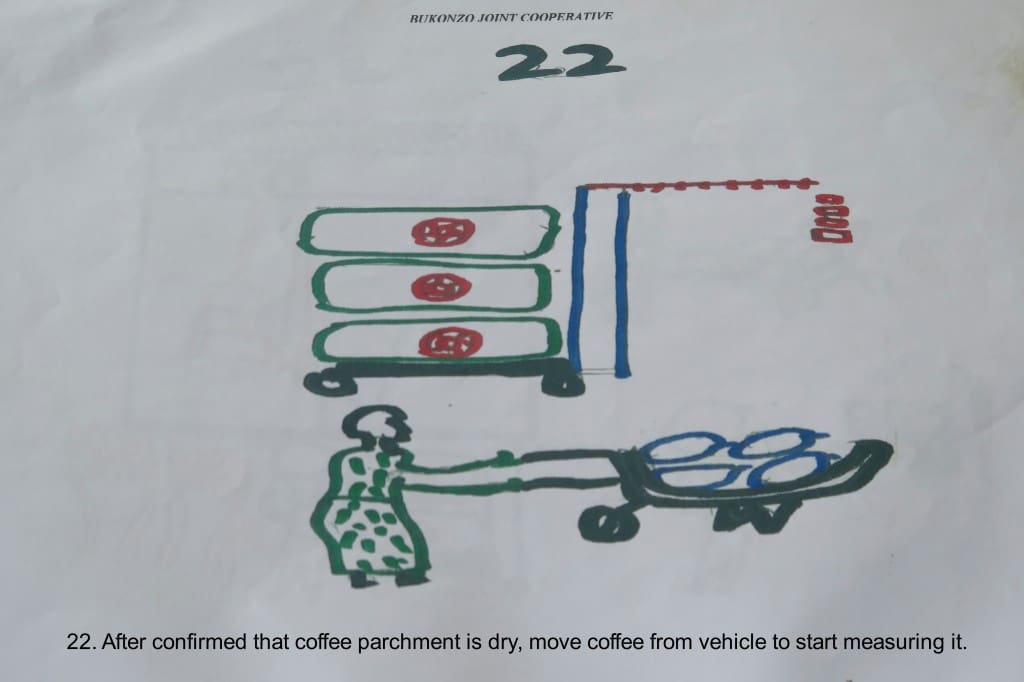 BUKONZO JOINT COOPERATIVE

22

22. After confirmed that coffee parchment is dry, move coffee from vehicle to start measuring it.